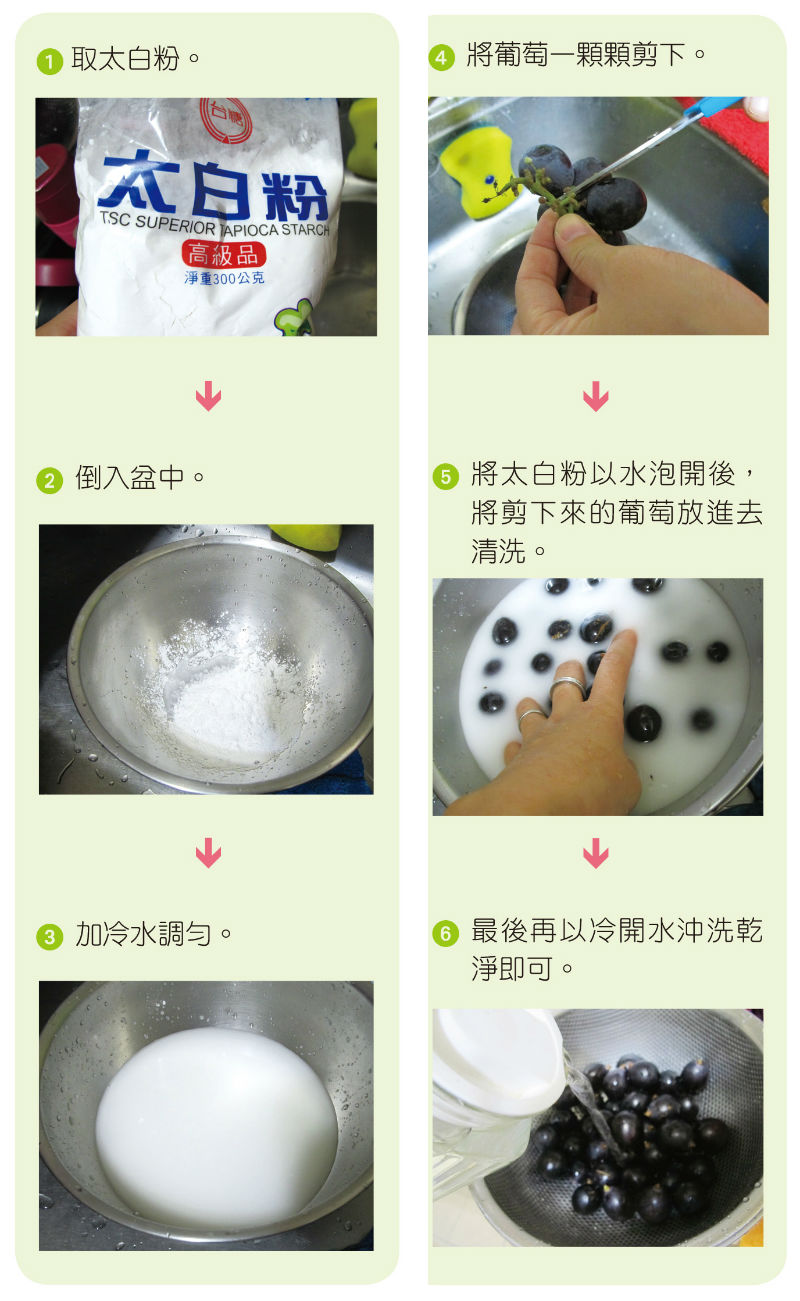 1 取太白粉。

台糖
太白粉
TSC SUPERIOR TAPIOCA STARCH
高級品
淨重300公克

2 倒入盆中。

3 加冷水調勻。

4 將葡萄一顆顆剪下。

5 將太白粉以水泡開後，將剪下來的葡萄放進去清洗。

6 最後再以冷開水沖洗乾淨即可。