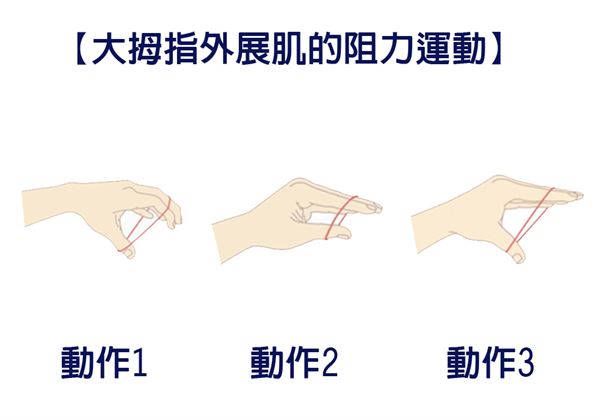 【大拇指外展肌的阻力運動】

動作1

動作2

動作3